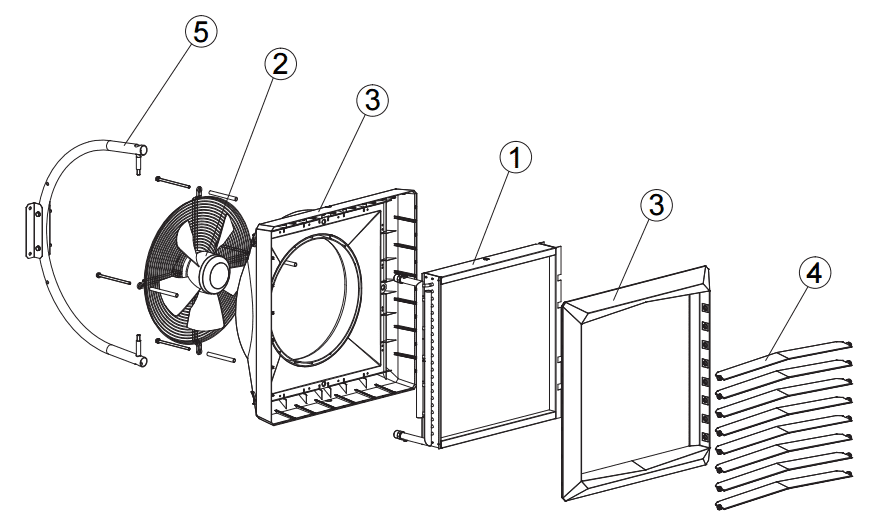 5
2
3
1
3
4